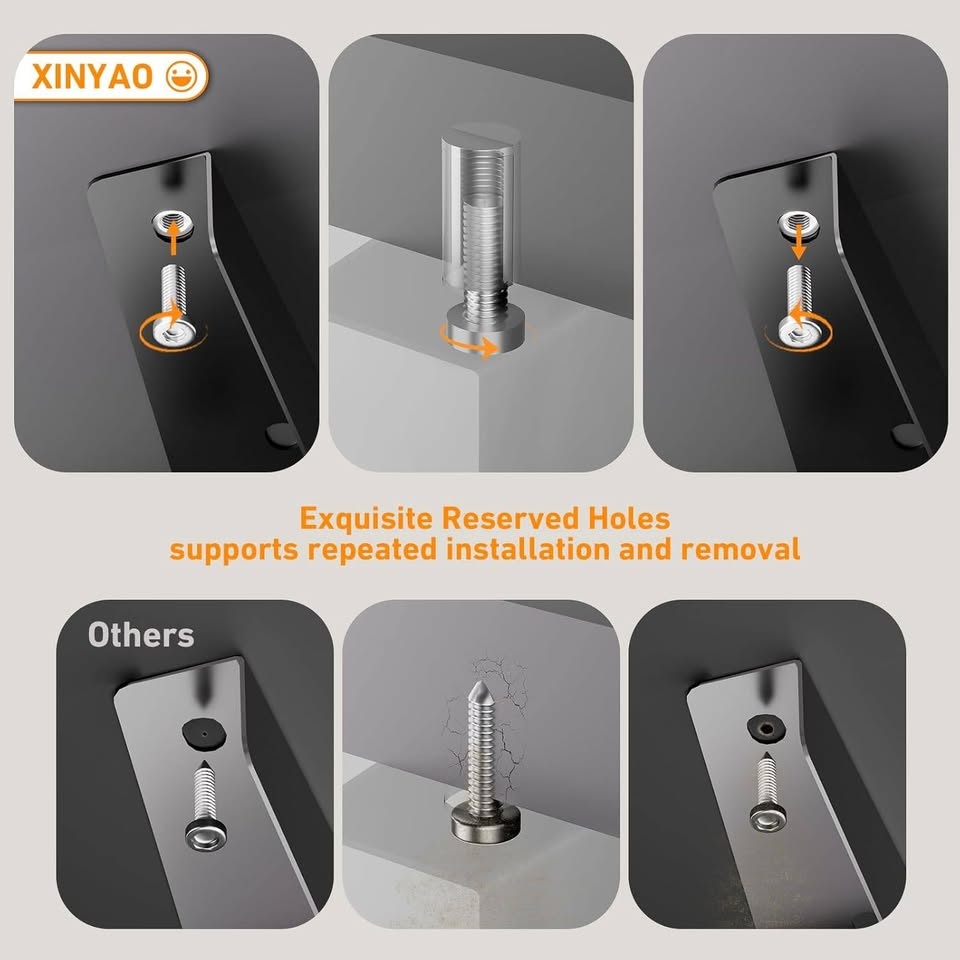 XINYAO

Exquisite Reserved Holes
supports repeated installation and removal

Others